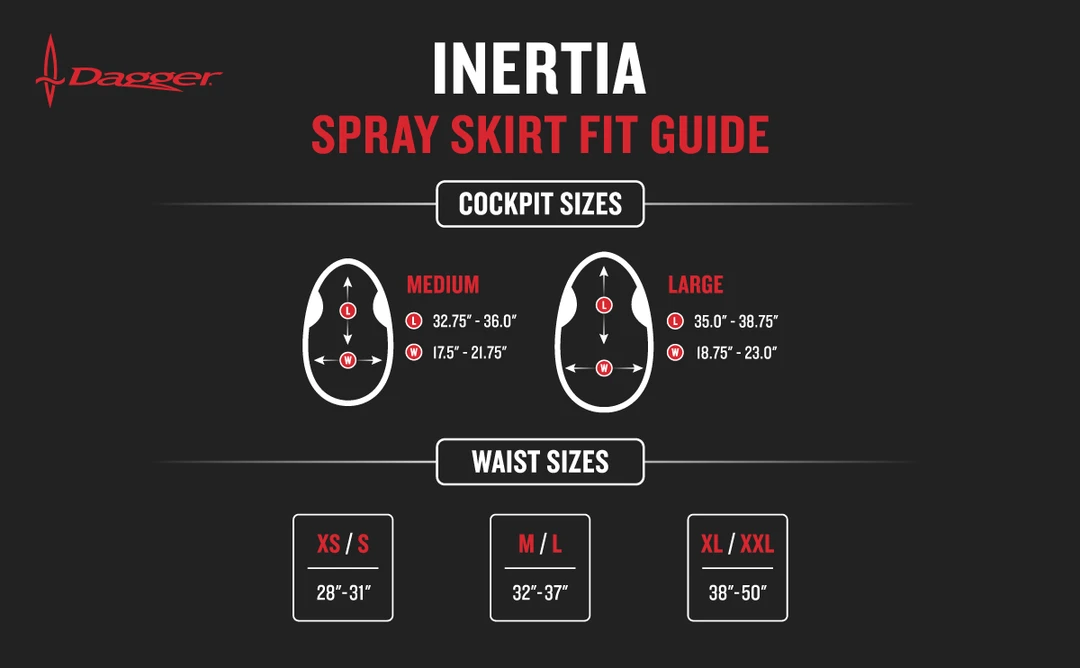 Dagger

INERTIA
SPRAY SKIRT FIT GUIDE

COCKPIT SIZES

L
W
MEDIUM
L 32.75" - 36.0"
W 17.5" - 21.75"

L
W
LARGE
L 35.0" - 38.75"
W 18.75" - 23.0"

WAIST SIZES

XS / S
28"-31"

M / L
32"-37"

XL / XXL
38"-50"